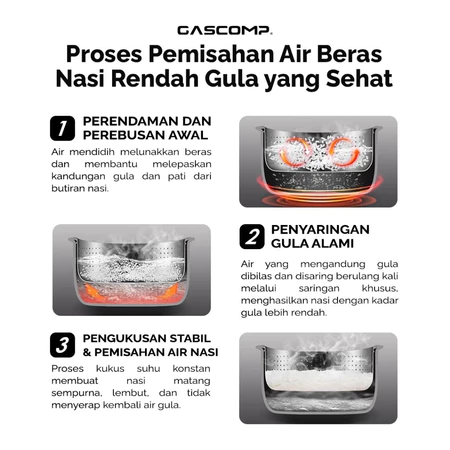 GASCOMP.

Proses Pemisahan Air Beras Nasi Rendah Gula yang Sehat

1 PERENDAMAN DAN PEREBUSAN AWAL

Air mendidih melunakkan beras dan membantu melepaskan kandungan gula dan pati dari butiran nasi.

2 PENYARINGAN GULA ALAMI

Air yang mengandung gula dibilas dan disaring berulang kali melalui saringan khusus, menghasilkan nasi dengan kadar gula lebih rendah.

3 PENGUKUSAN STABIL & PEMISAHAN AIR NASI

Proses kukus suhu konstan membuat nasi matang sempurna, lembut, dan tidak menyerap kembali air gula.